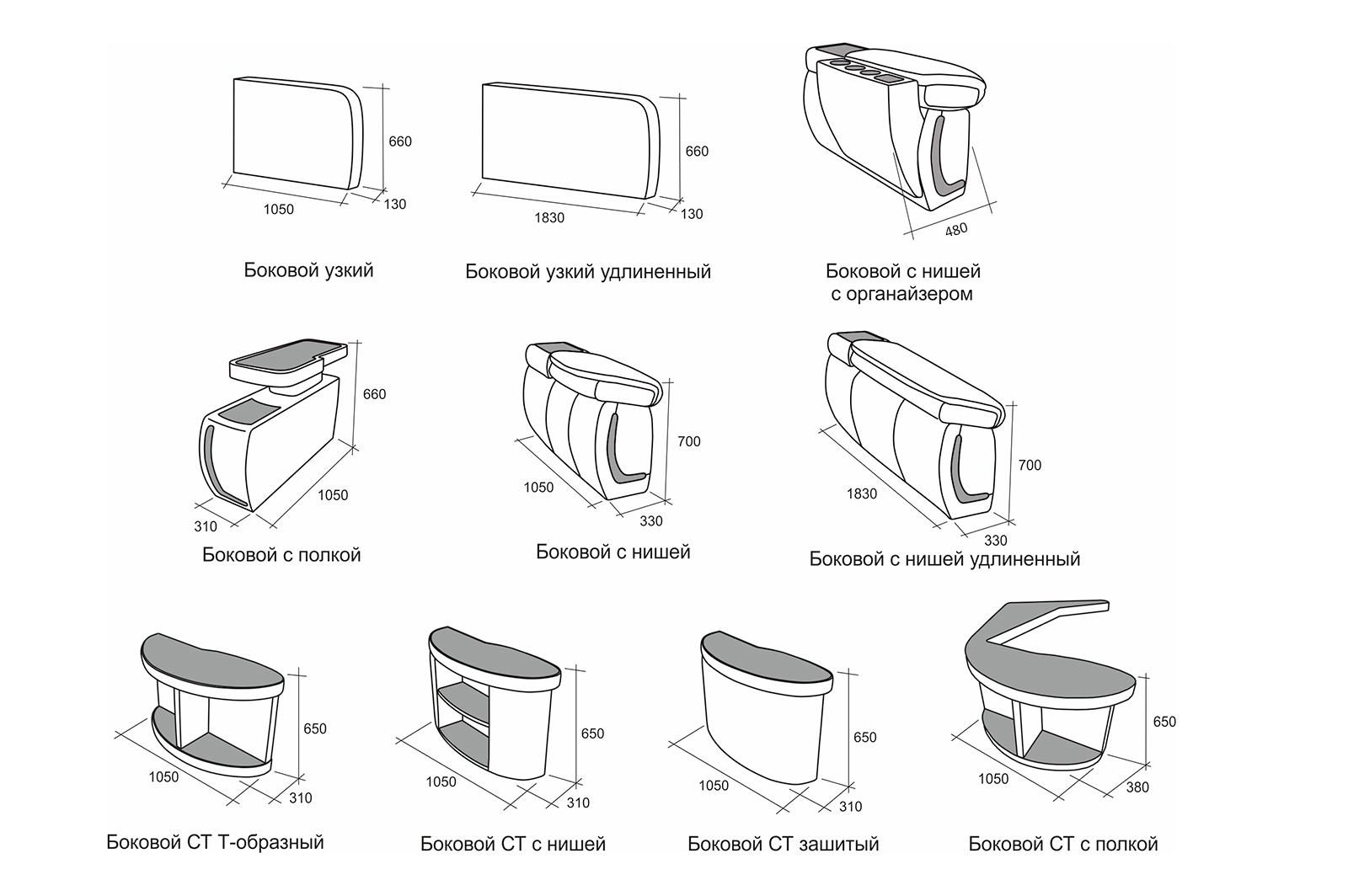 660
1050
130
Боковой узкий

660
1830
130
Боковой узкий удлиненный

480
Боковой с нишей
с органайзером

660
1050
310
Боковой с полкой

700
1050
330
Боковой с нишей

700
1830
330
Боковой с нишей удлиненный

650
1050
310
Боковой СТ Т-образный

650
1050
310
Боковой СТ с нишей

650
1050
310
Боковой СТ зашитый

650
1050
380
Боковой СТ с полкой