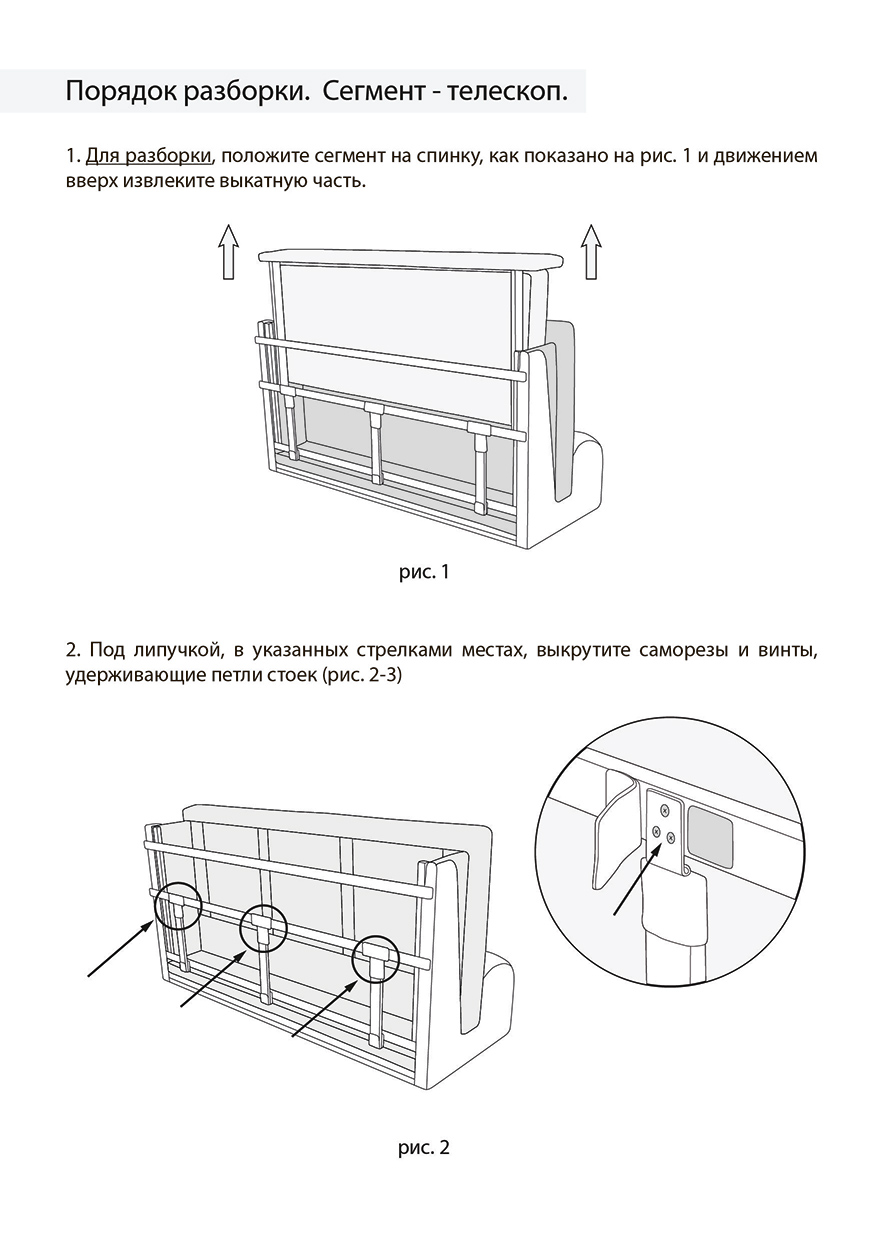 Порядок разборки. Сегмент - телескоп.

1. Для разборки, положите сегмент на спинку, как показано на рис. 1 и движением вверх извлеките выкатную часть.

рис. 1

2. Под липучкой, в указанных стрелками местах, выкрутите саморезы и винты, удерживающие петли стоек (рис. 2-3)

рис. 2