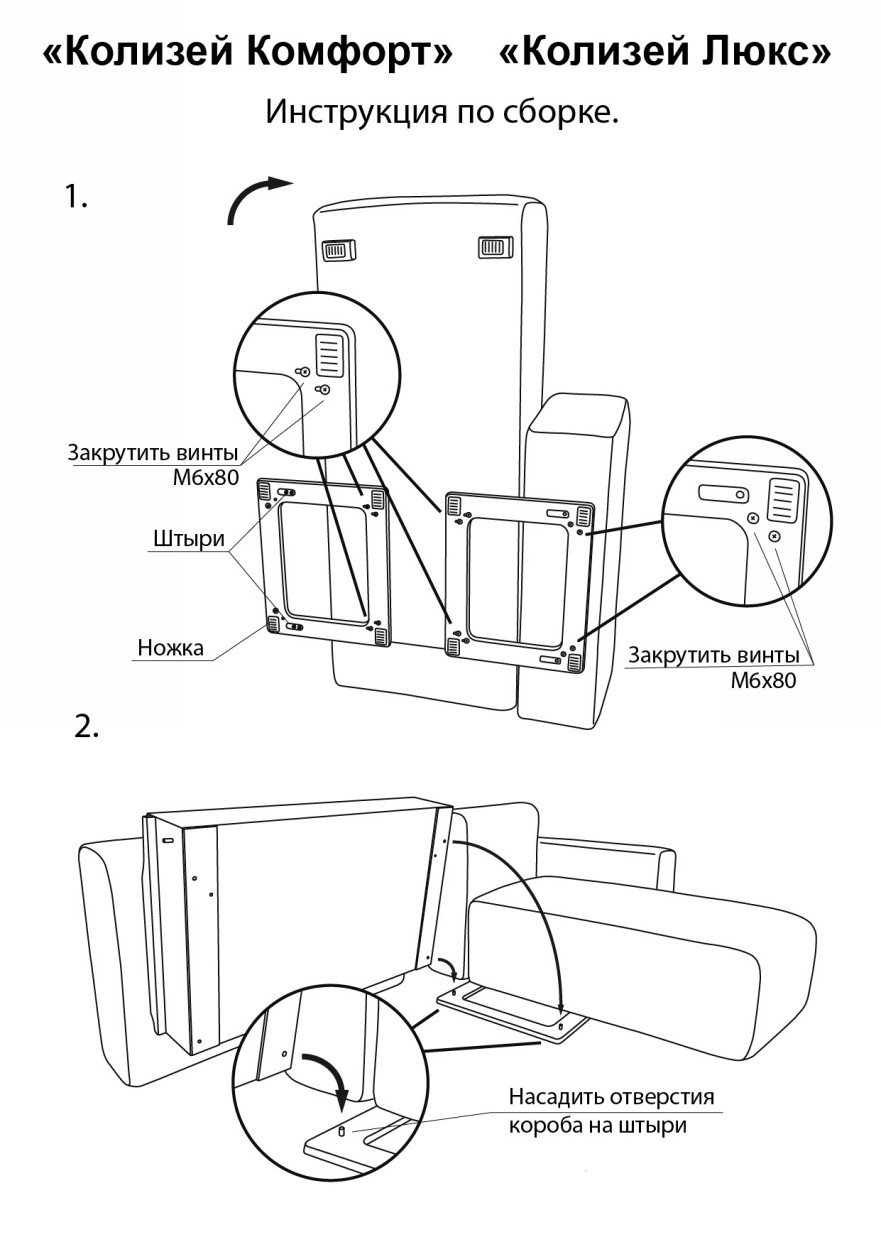 «Колизей Комфорт» «Колизей Люкс»

Инструкция по сборке.

1.

Закрутить винты М6х80

Штыри

Ножка

Закрутить винты М6х80

2.

Насадить отверстия короба на штыри