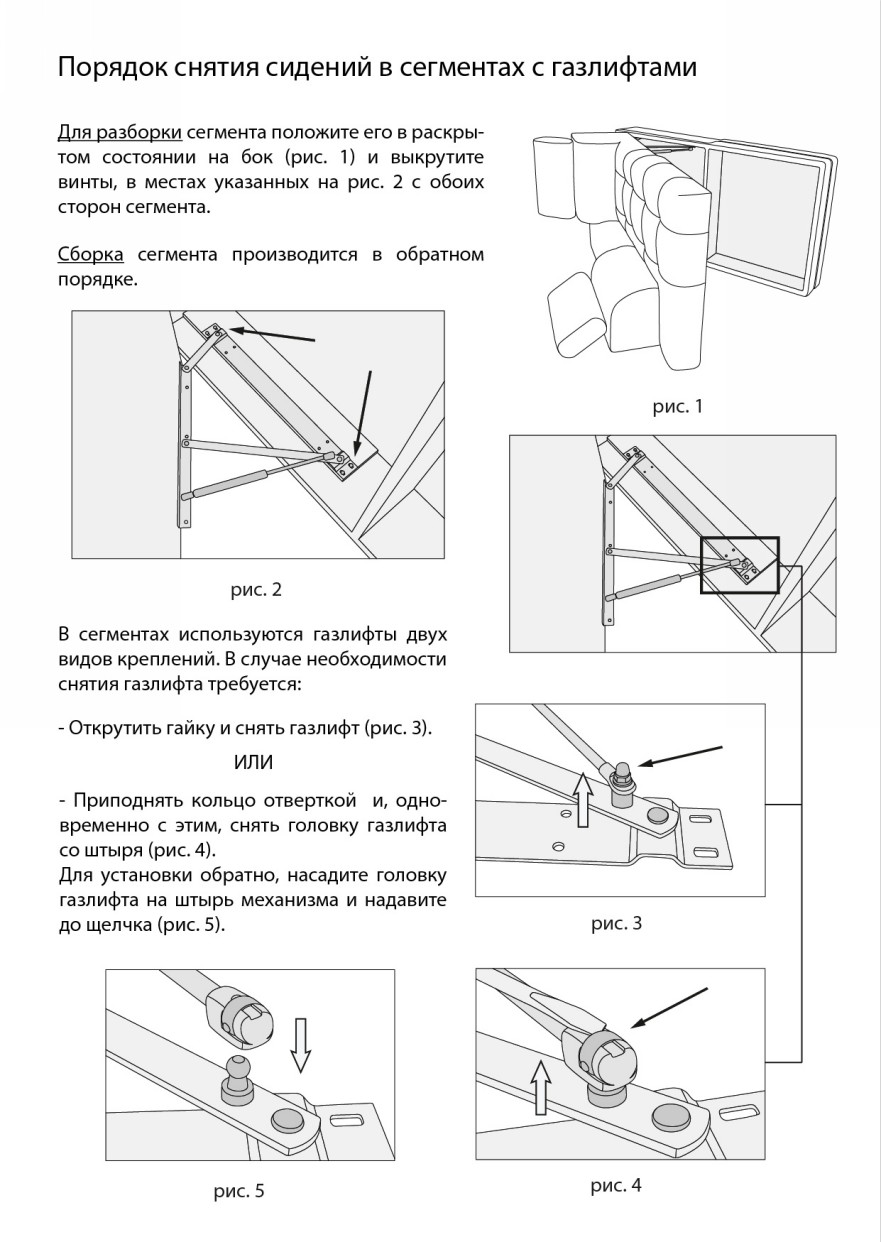 Порядок снятия сидений в сегментах с газлифтами

Для разборки сегмента положите его в раскрытом состоянии на бок (рис. 1) и выкрутите винты, в местах указанных на рис. 2 с обоих сторон сегмента.

Сборка сегмента производится в обратном порядке.

рис. 1

рис. 2

В сегментах используются газлифты двух видов креплений. В случае необходимости снятия газлифта требуется:

- Открутить гайку и снять газлифт (рис. 3).

ИЛИ

- Приподнять кольцо отверткой и, одновременно с этим, снять головку газлифта со штыря (рис. 4).
Для установки обратно, насадите головку газлифта на штырь механизма и надавите до щелчка (рис. 5).

рис. 3

рис. 5

рис. 4