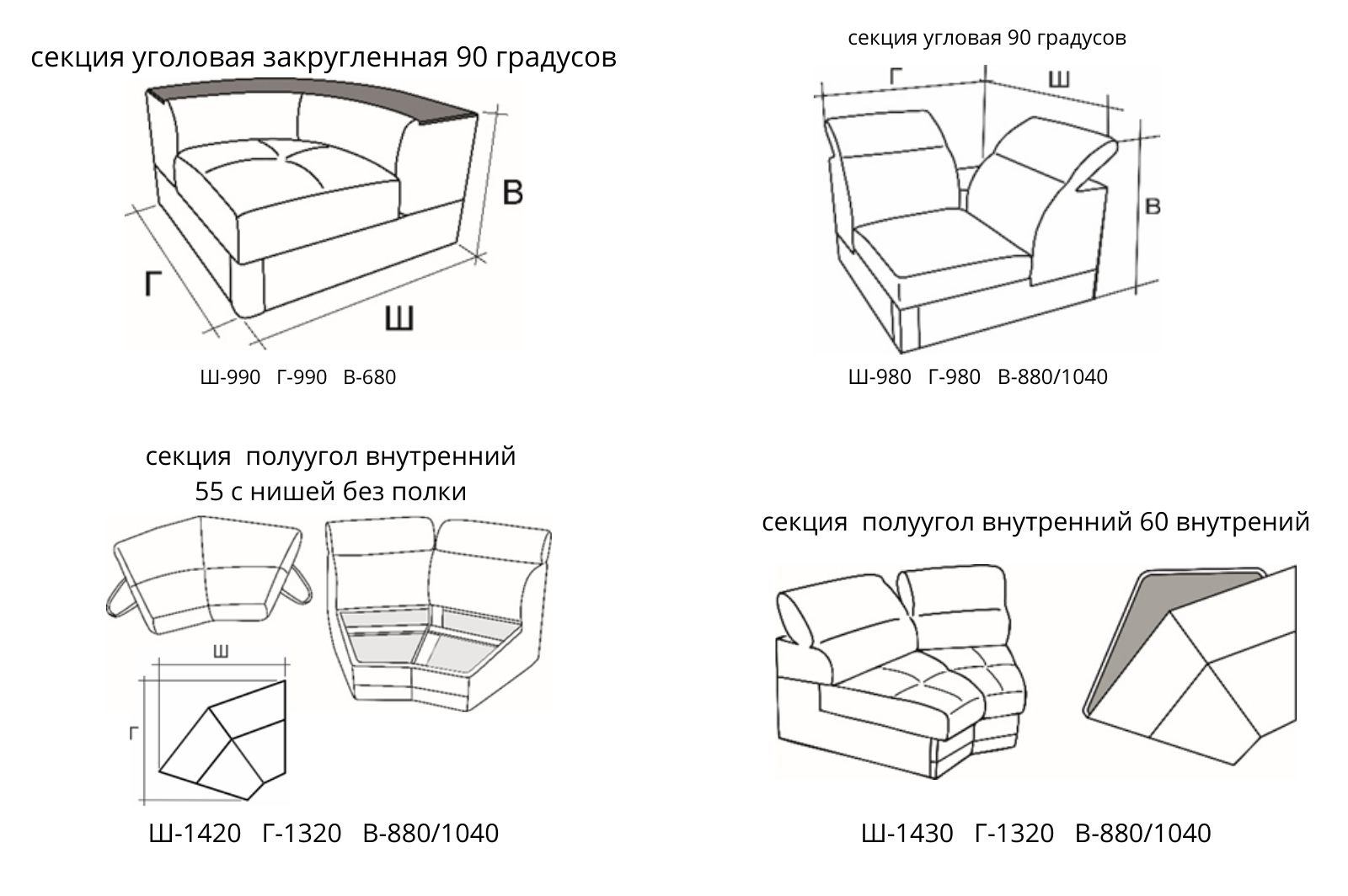 секция уголовая закругленная 90 градусов

В
Г
Ш

Ш-990 Г-990 В-680

секция угловая 90 градусов

Г
Ш
В

Ш-980 Г-980 В-880/1040

секция полуугол внутренний
55 с нишей без полки

Ш
Г

Ш-1420 Г-1320 В-880/1040

секция полуугол внутренний 60 внутрений

Ш-1430 Г-1320 В-880/1040